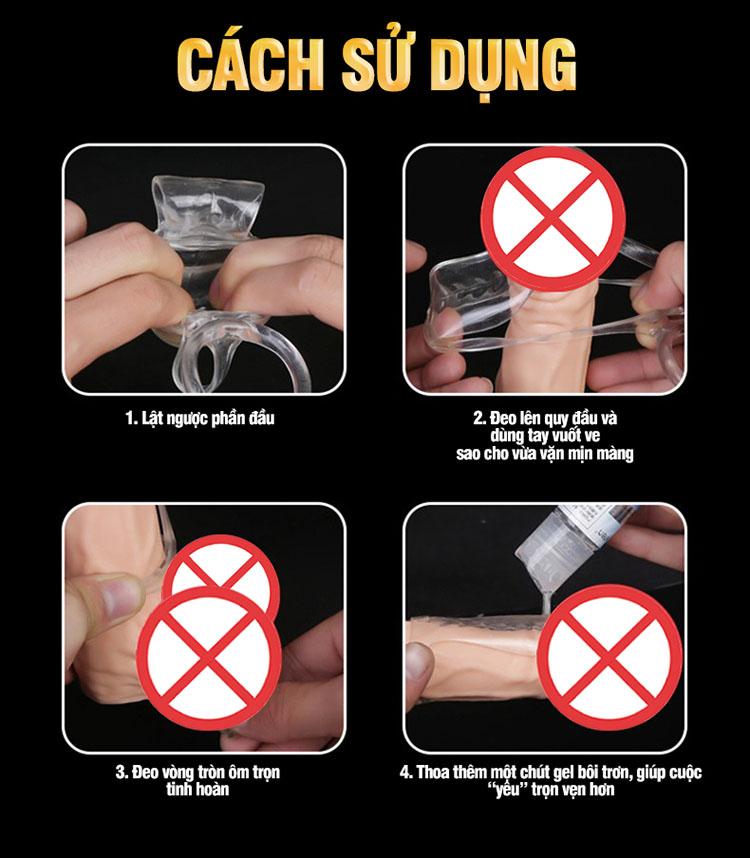 CÁCH SỬ DỤNG

1. Lật ngược phần đầu

2. Đeo lên quy đầu và dùng tay vuốt ve sao cho vừa vặn mịn màng

3. Đeo vòng tròn ôm trọn tinh hoàn

4. Thoa thêm một chút gel bôi trơn, giúp cuộc "yêu" trọn vẹn hơn