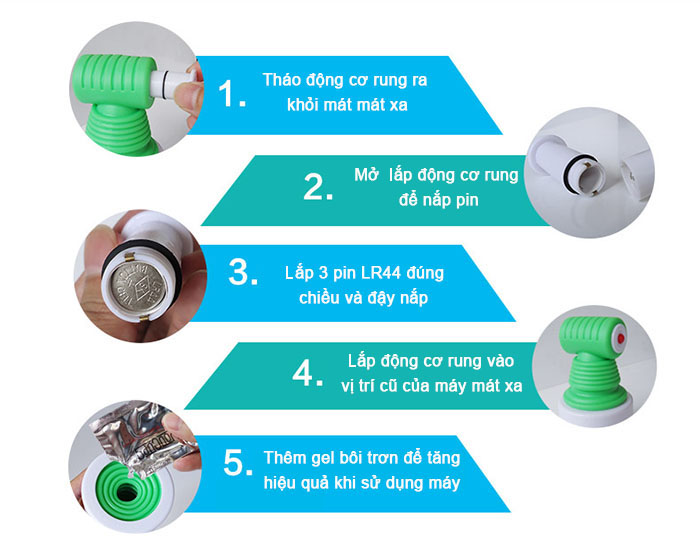 1. Tháo động cơ rung ra khỏi mát mát xa

2. Mở lắp động cơ rung để nắp pin

3. Lắp 3 pin LR44 đúng chiều và đậy nắp

4. Lắp động cơ rung vào vị trí cũ của máy mát xa

5. Thêm gel bôi trơn để tăng hiệu quả khi sử dụng máy