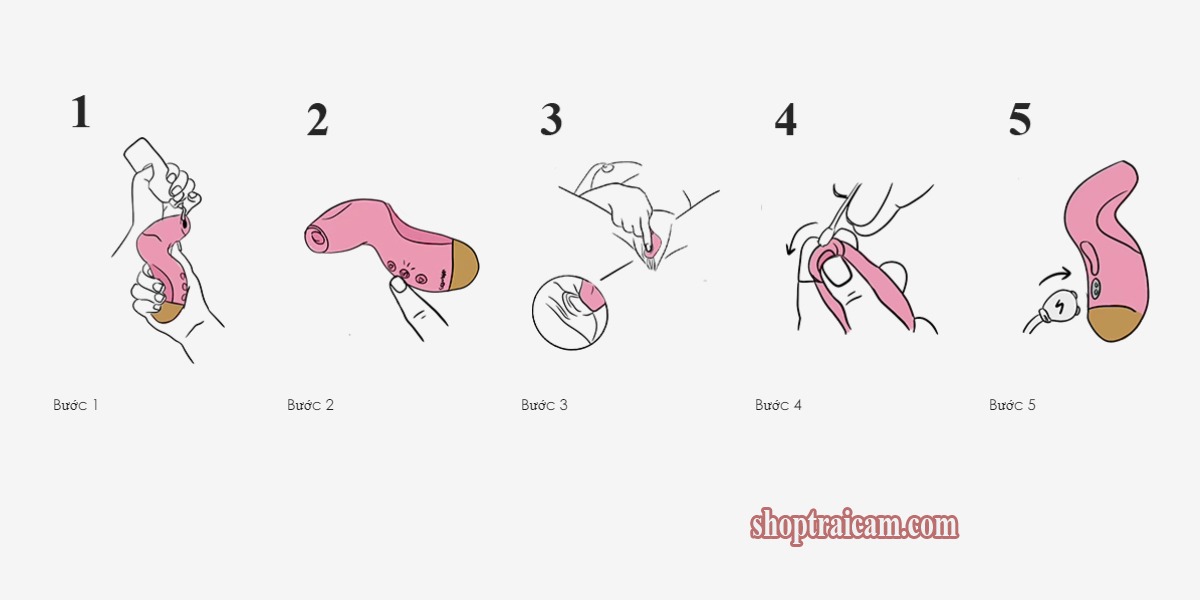 1

2

3

4

5

Bước 1

Bước 2

Bước 3

Bước 4

Bước 5

shoptraicam.com