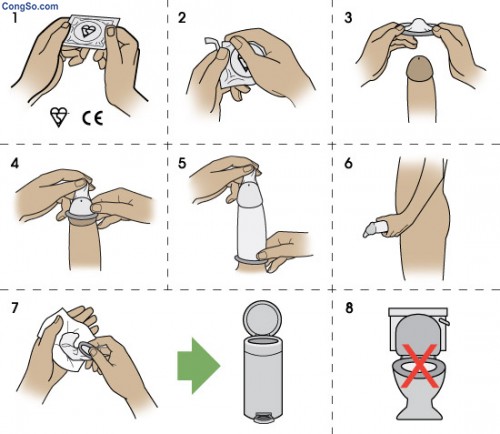 CongSo.com
1
CE
2
3
4
5
6
7
8